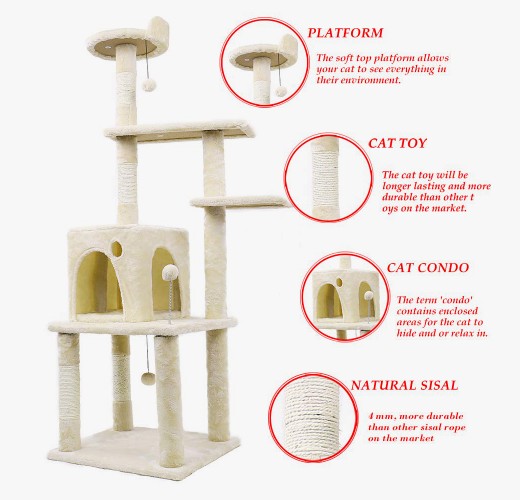 PLATFORM

The soft top platform allows your cat to see everything in their environment.

CAT TOY

The cat toy will be longer lasting and more durable than other t oys on the market.

CAT CONDO

The term 'condo' contains enclosed areas for the cat to hide and or relax in.

NATURAL SISAL

4 mm, more durable than other sisal rope on the market